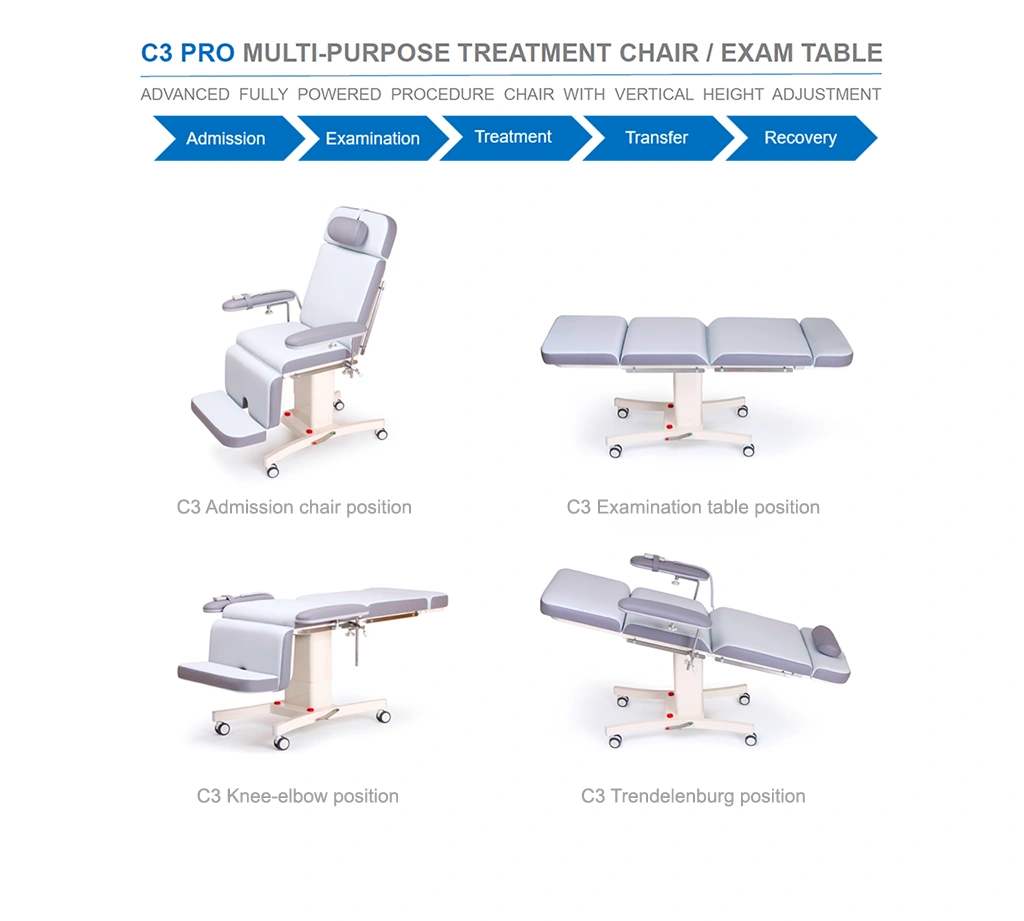 C3 PRO MULTI-PURPOSE TREATMENT CHAIR / EXAM TABLE

ADVANCED FULLY POWERED PROCEDURE CHAIR WITH VERTICAL HEIGHT ADJUSTMENT

Admission
Examination
Treatment
Transfer
Recovery

C3 Admission chair position

C3 Examination table position

C3 Knee-elbow position

C3 Trendelenburg position